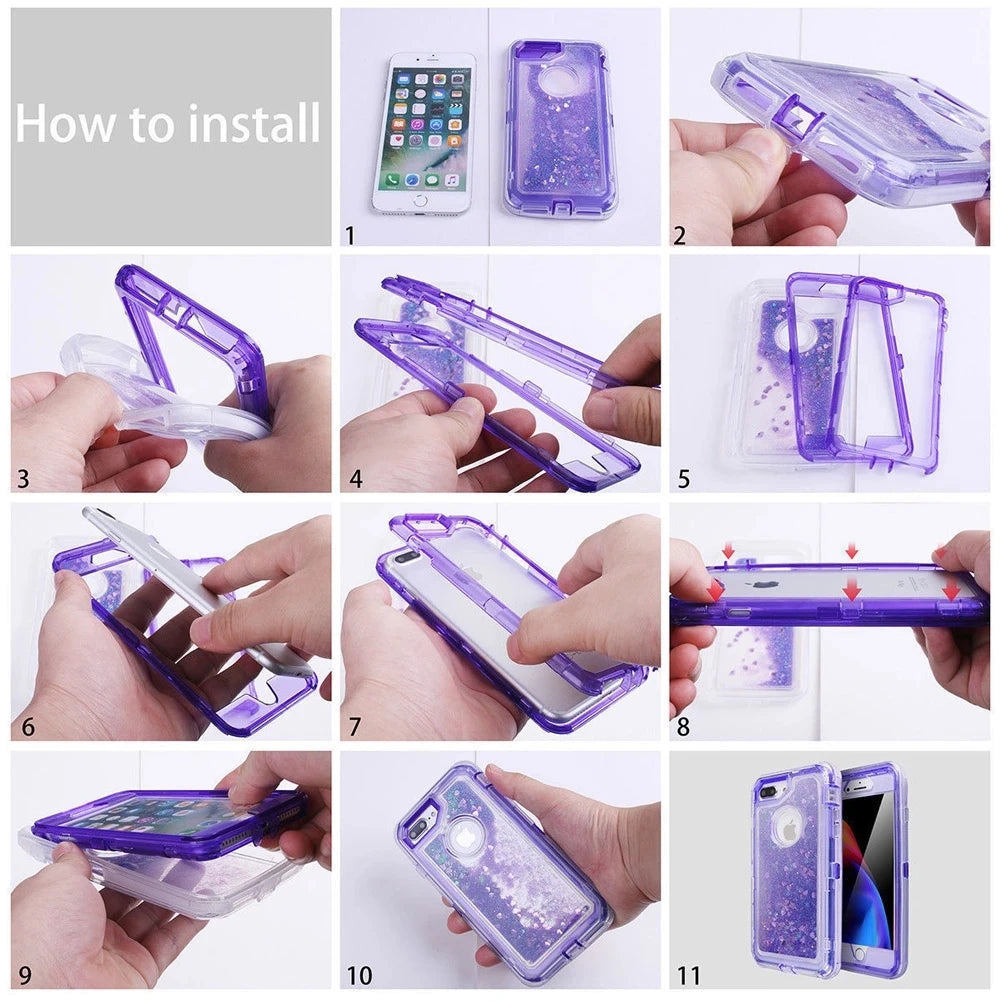 How to install

1

2

3

4

5

6

7

8

9

10

11